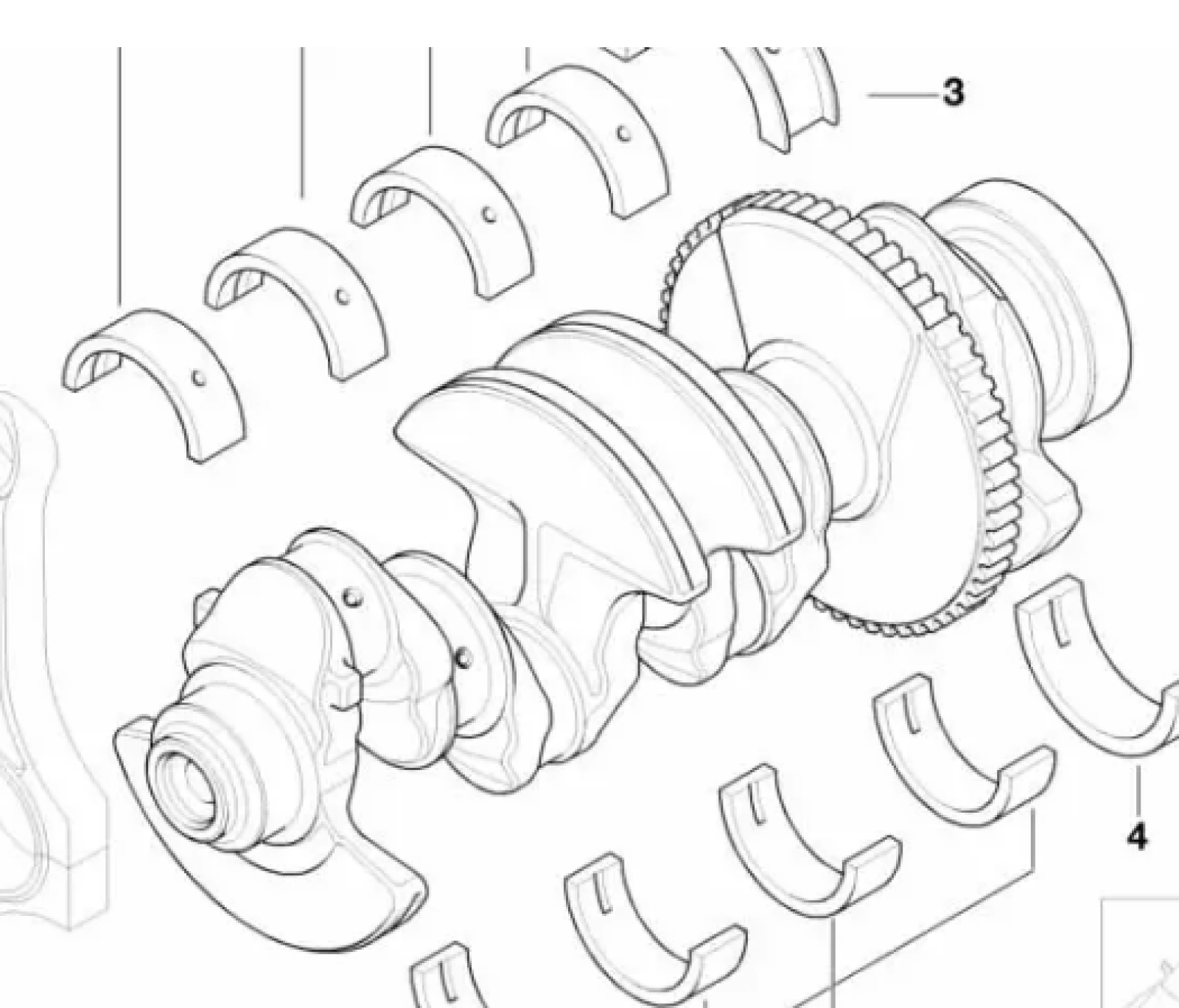 3

4