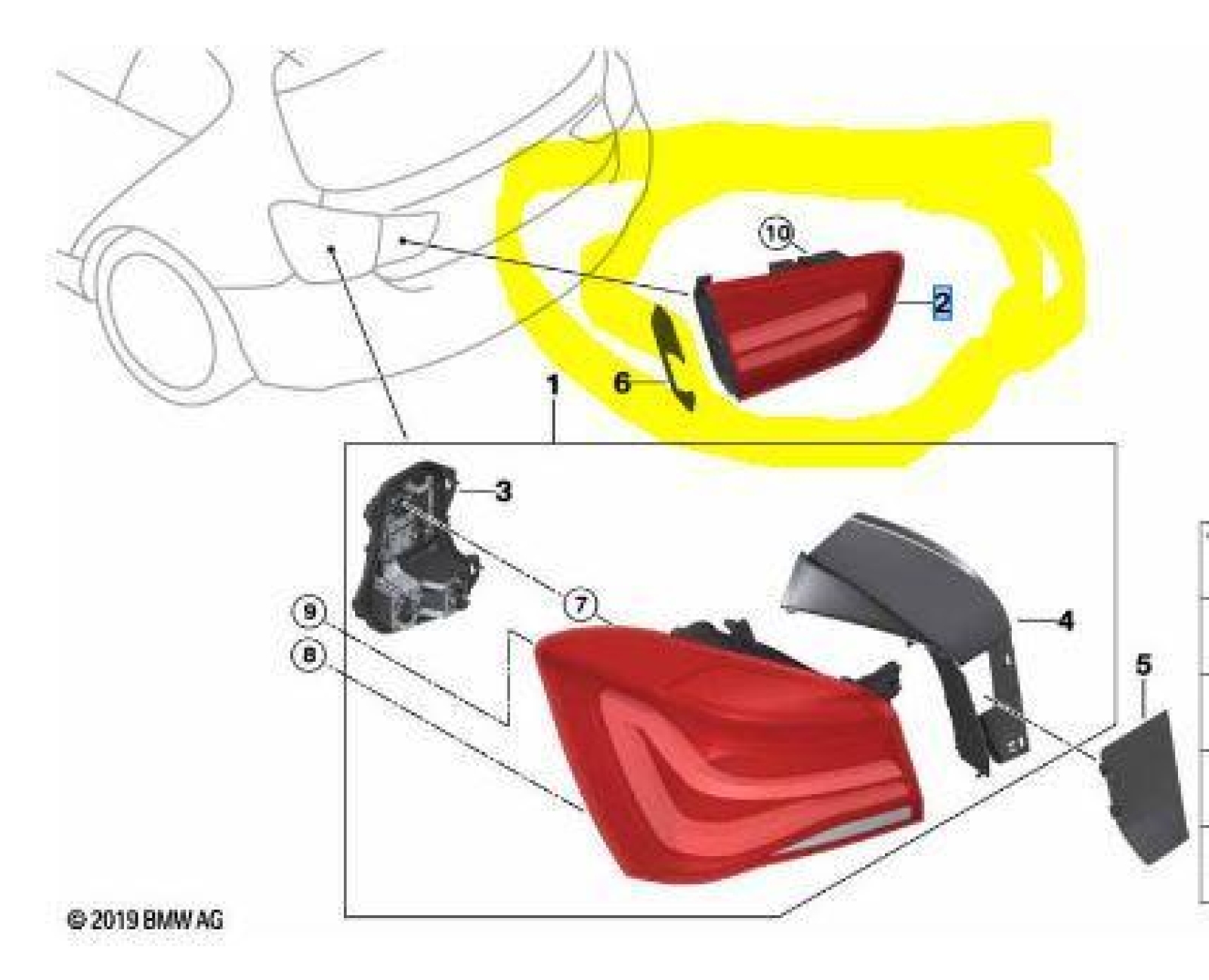 10
2
6
1
3
7
9
8
4
5
© 2019 BMW AG